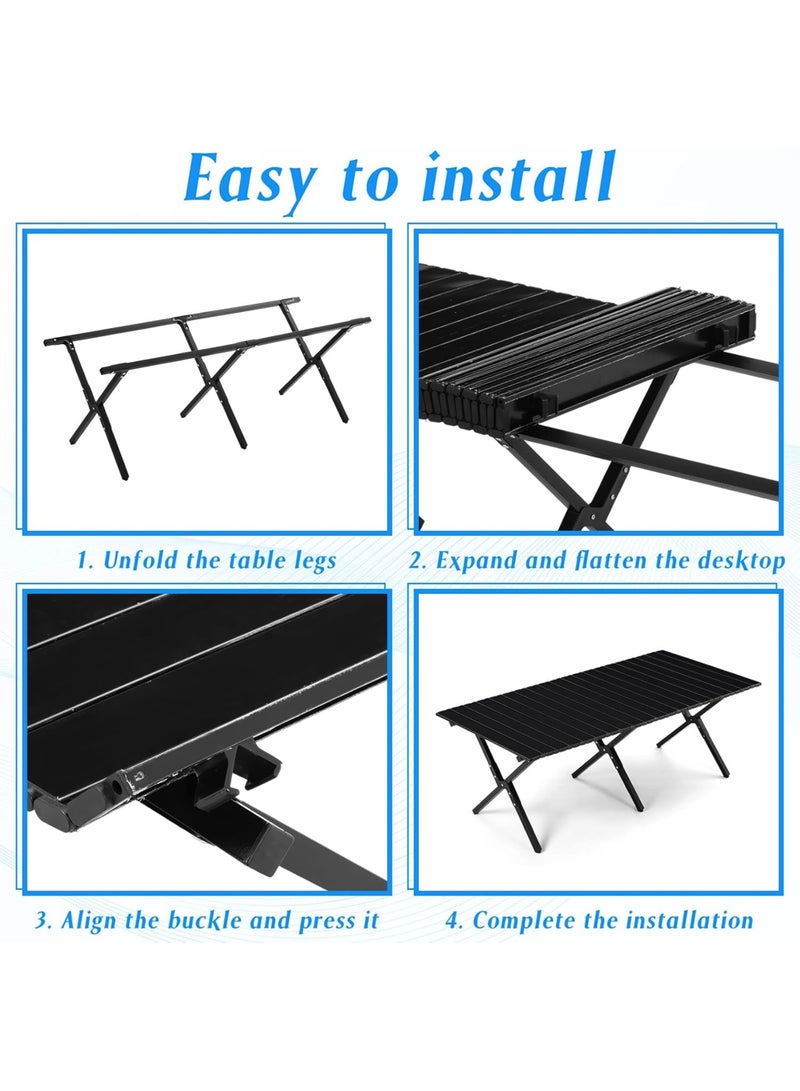 Easy to install

1. Unfold the table legs

2. Expand and flatten the desktop

3. Align the buckle and press it

4. Complete the installation